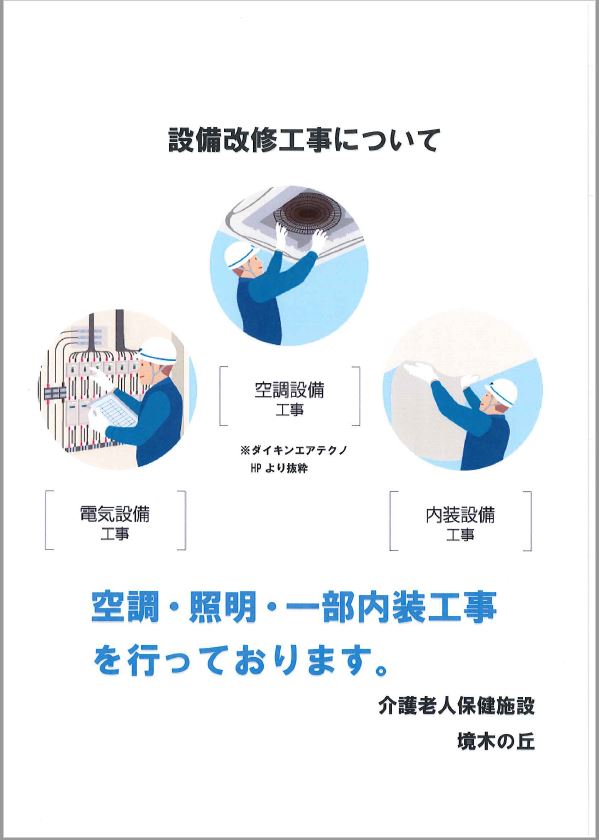 設備改修工事について

空調設備
工事

※ダイキンエアテクノ
HP より抜粋

電気設備
工事

内装設備
工事

空調・照明・一部内装工事
を行っております。

介護老人保健施設
境木の丘